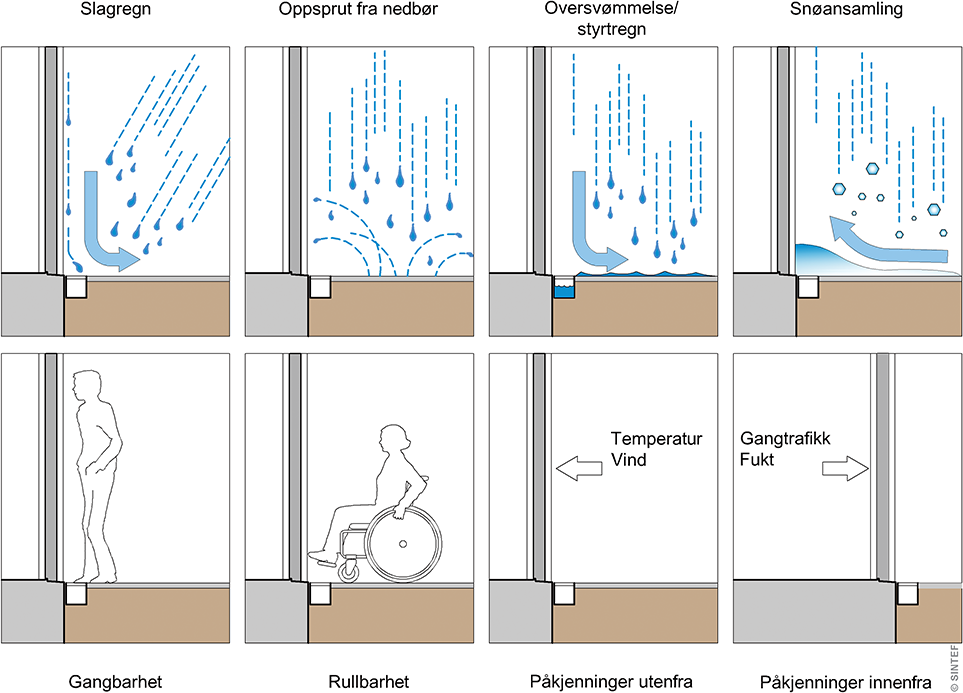 Slagregn

Oppsprut fra nedbør

Oversvømmelse/ styrtregn

Snøansamling

Temperatur
Vind

Gangtrafikk
Fukt

Gangbarhet

Rullbarhet

Påkjenninger utenfra

Påkjenninger innenfra

© SINTEF