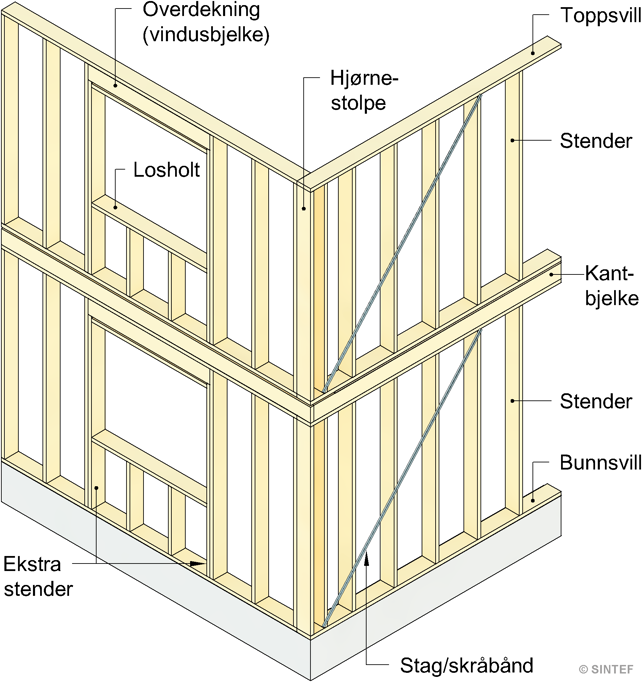 Overdekning (vindusbjelke)

Toppsvill

Hjørnestolpe

Stender

Losholt

Kantbjelke

Stender

Bunnsvill

Ekstra stender

Stag/skråbånd

© SINTEF