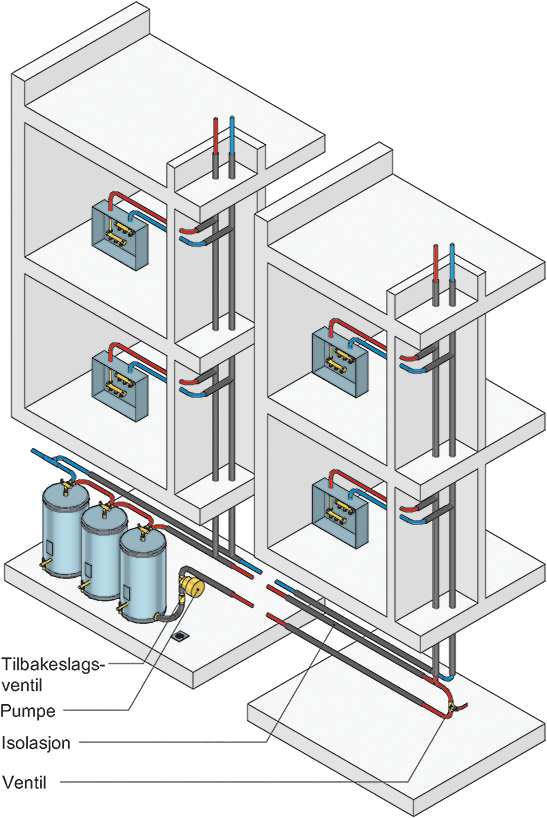 Tilbakeslagsventil
Pumpe
Isolasjon
Ventil