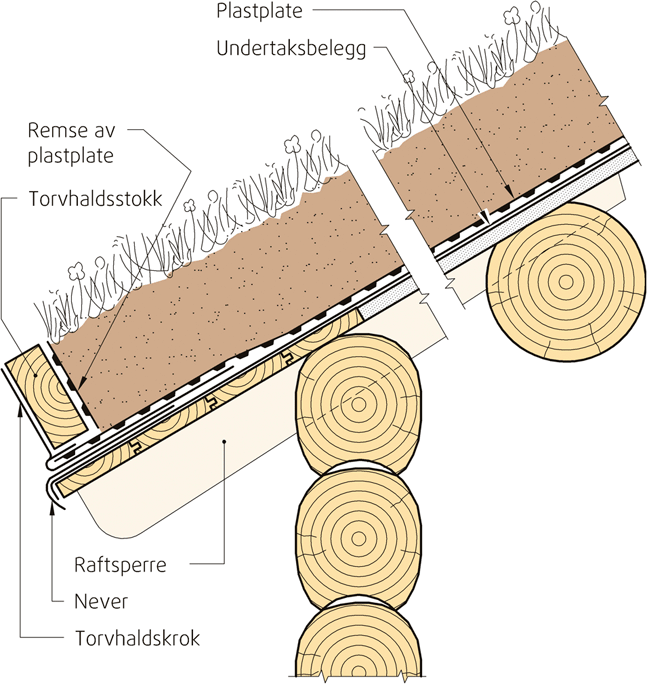 Plastplate

Undertaksbelegg

Remse av plastplate

Torvhaldsstokk

Raftsperre

Never

Torvhaldskrok