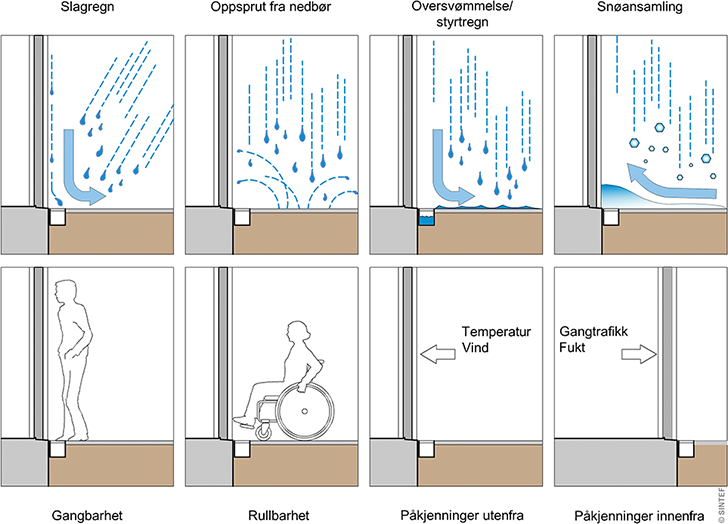 Slagregn

Oppsprut fra nedbør

Oversvømmelse/ styrtregn

Snøansamling

Temperatur Vind

Gangtrafikk Fukt

Gangbarhet

Rullbarhet

Påkjenninger utenfra

Påkjenninger innenfra

© SINTEF