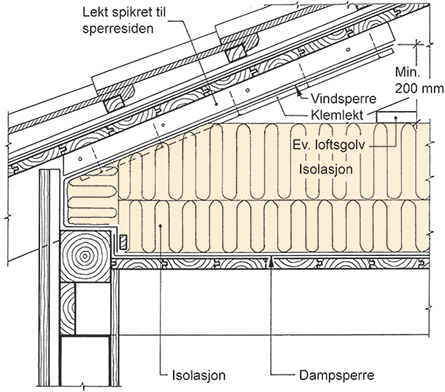 Lekt spikret til sperresiden

Min. 200 mm

Vindsperre

Klemlekt

Ev. loftsgolv

Isolasjon

Isolasjon

Dampsperre