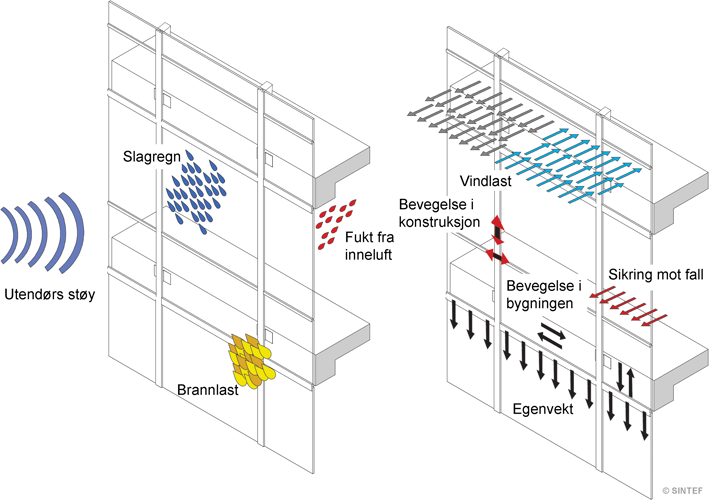 Slagregn

Fukt fra inneluft

Utendørs støy

Brannlast

Vindlast

Bevegelse i konstruksjon

Bevegelse i bygningen

Sikring mot fall

Egenvekt

© SINTEF